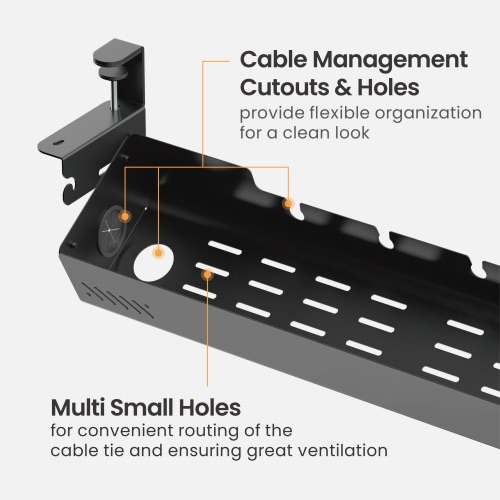 Cable Management Cutouts & Holes
provide flexible organization for a clean look

Multi Small Holes
for convenient routing of the cable tie and ensuring great ventilation